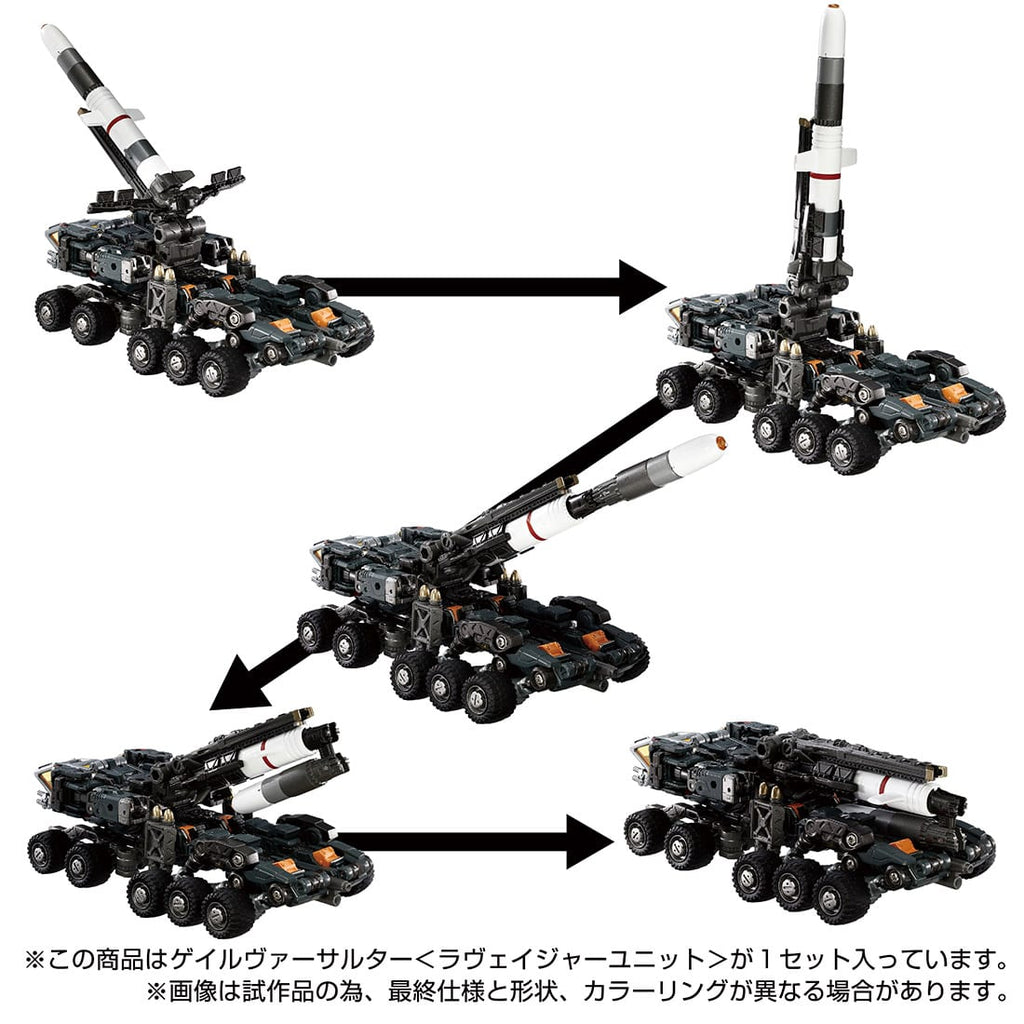 ※この商品はゲイルヴァーサルター＜ラヴェイジャーユニット＞が１セット入っています。
※画像は試作品の為、最終仕様と形状、カラーリングが異なる場合があります。