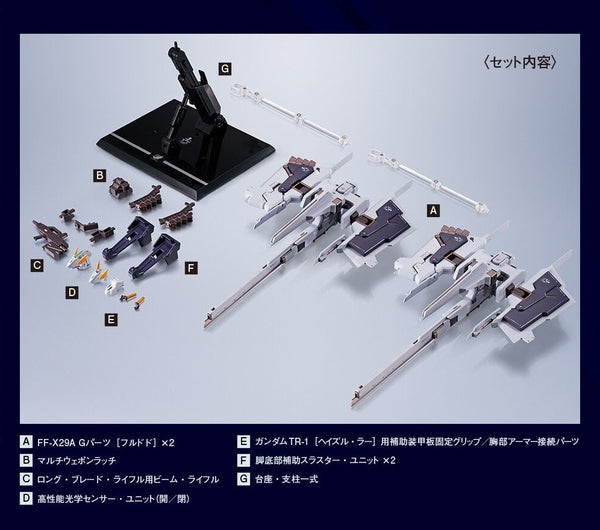 〈セット内容〉

G

B

A

C

F

D

E

A FF-X29A Gパーツ［フルドド］×2

B マルチウェポンラッチ

C ロング・ブレード・ライフル用ビーム・ライフル

D 高性能光学センサー・ユニット(開／閉)

E ガンダム TR-1［ヘイズル・ラー］用補助装甲板固定グリップ／胸部アーマー接続パーツ

F 脚底部補助スラスター・ユニット ×2

G 台座・支柱一式