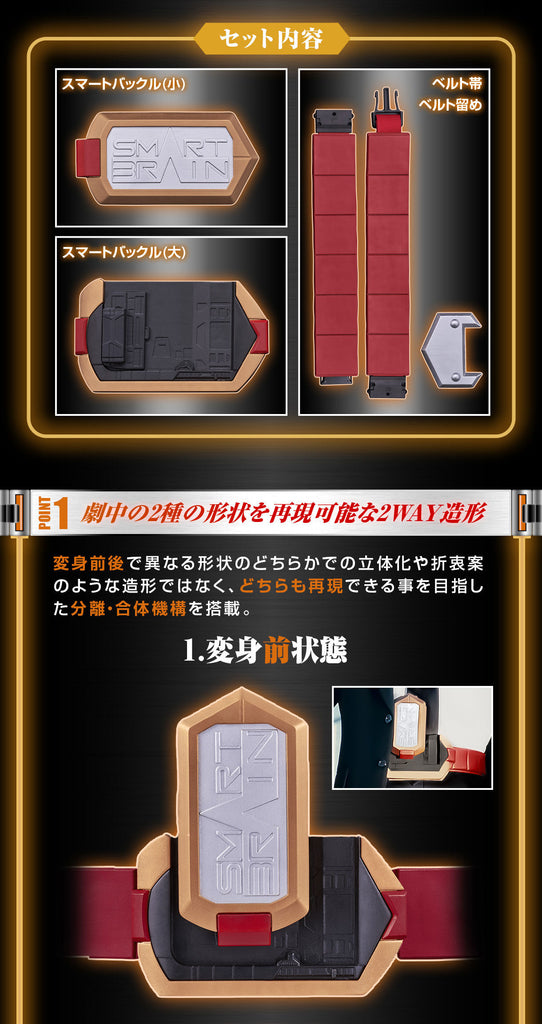 セット内容

スマートバックル(小)

SMART BRAIN

スマートバックル(大)

ベルト帯
ベルト留め

POINT 1 劇中の2種の形状を再現可能な2WAY造形

変身前後で異なる形状のどちらかでの立体化や折衷案のような造形ではなく、どちらも再現できる事を目指した分離・合体機構を搭載。

1.変身前状態

SMART BRAIN